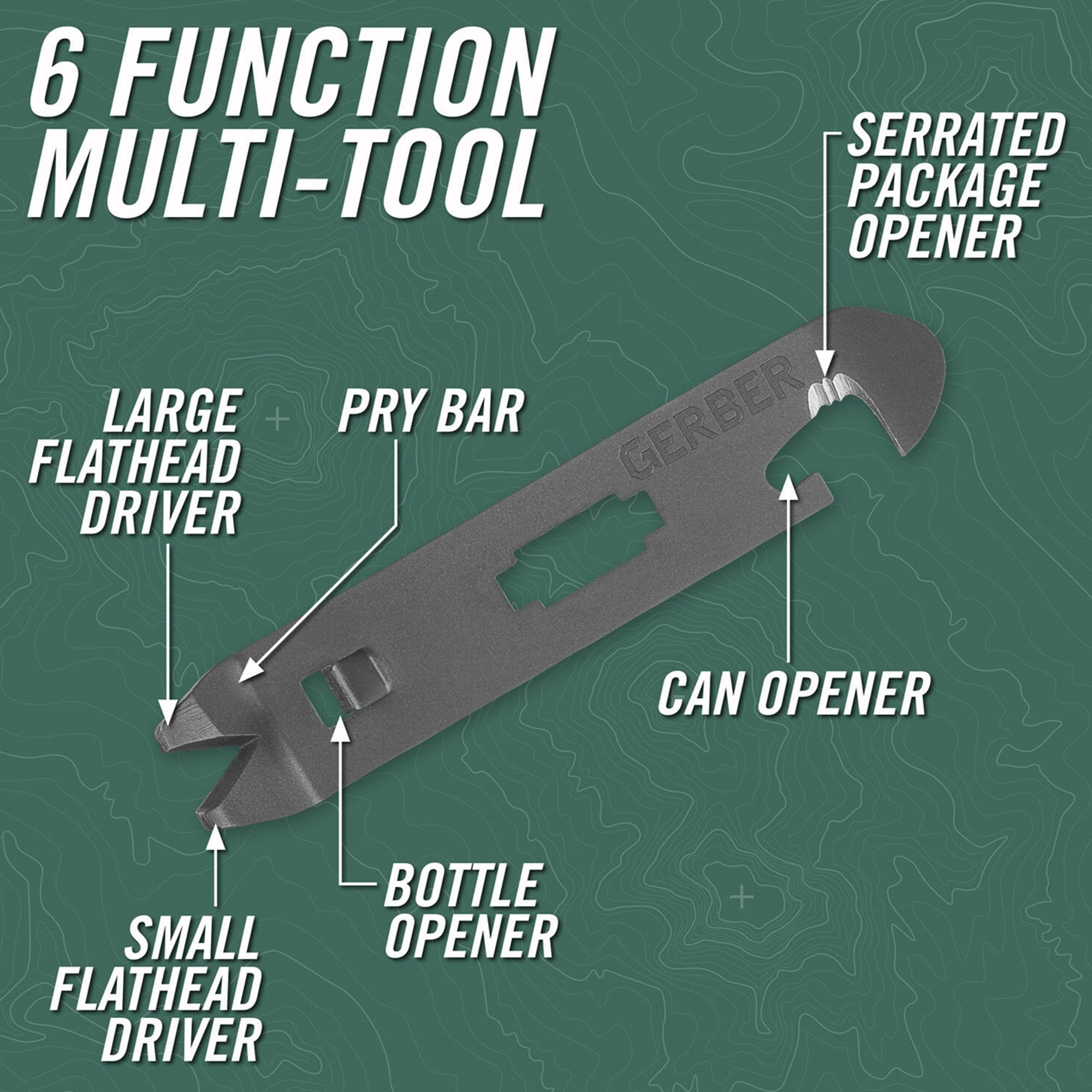 6 FUNCTION MULTI-TOOL

SERRATED PACKAGE OPENER

LARGE FLATHEAD DRIVER

PRY BAR

GERBER

CAN OPENER

BOTTLE OPENER

SMALL FLATHEAD DRIVER